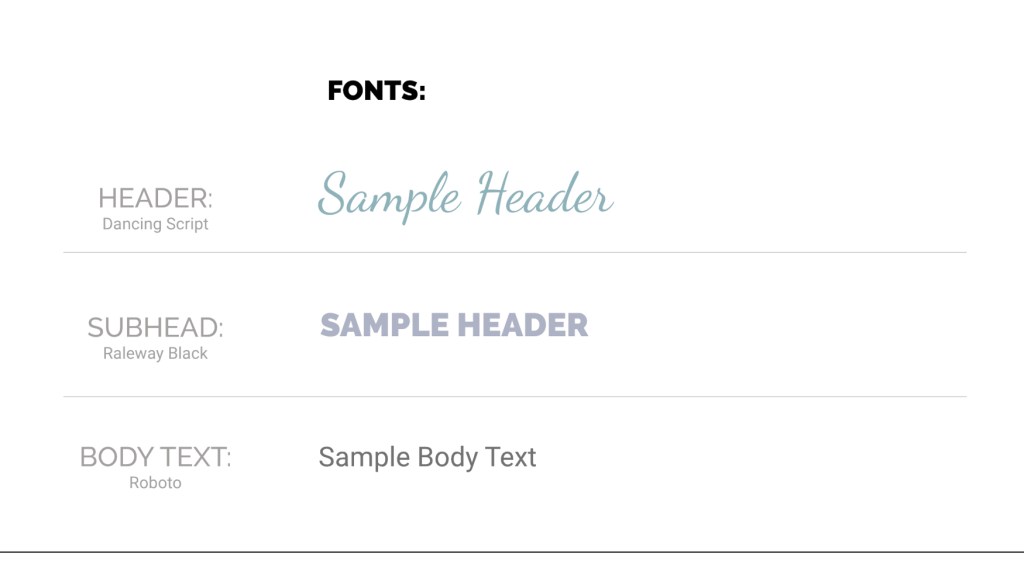 FONTS:

HEADER:
Dancing Script

Sample Header

SUBHEAD:
Raleway Black

SAMPLE HEADER

BODY TEXT:
Roboto

Sample Body Text